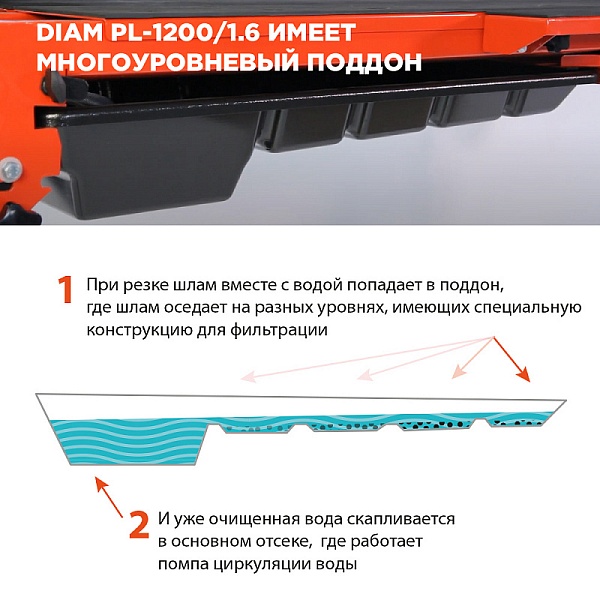 DIAM PL-1200/1.6 ИМЕЕТ МНОГОУРОВНЕВЫЙ ПОДДОН

1 При резке шлам вместе с водой попадает в поддон, где шлам оседает на разных уровнях, имеющих специальную конструкцию для фильтрации

2 И уже очищенная вода скапливается в основном отсеке, где работает помпа циркуляции воды